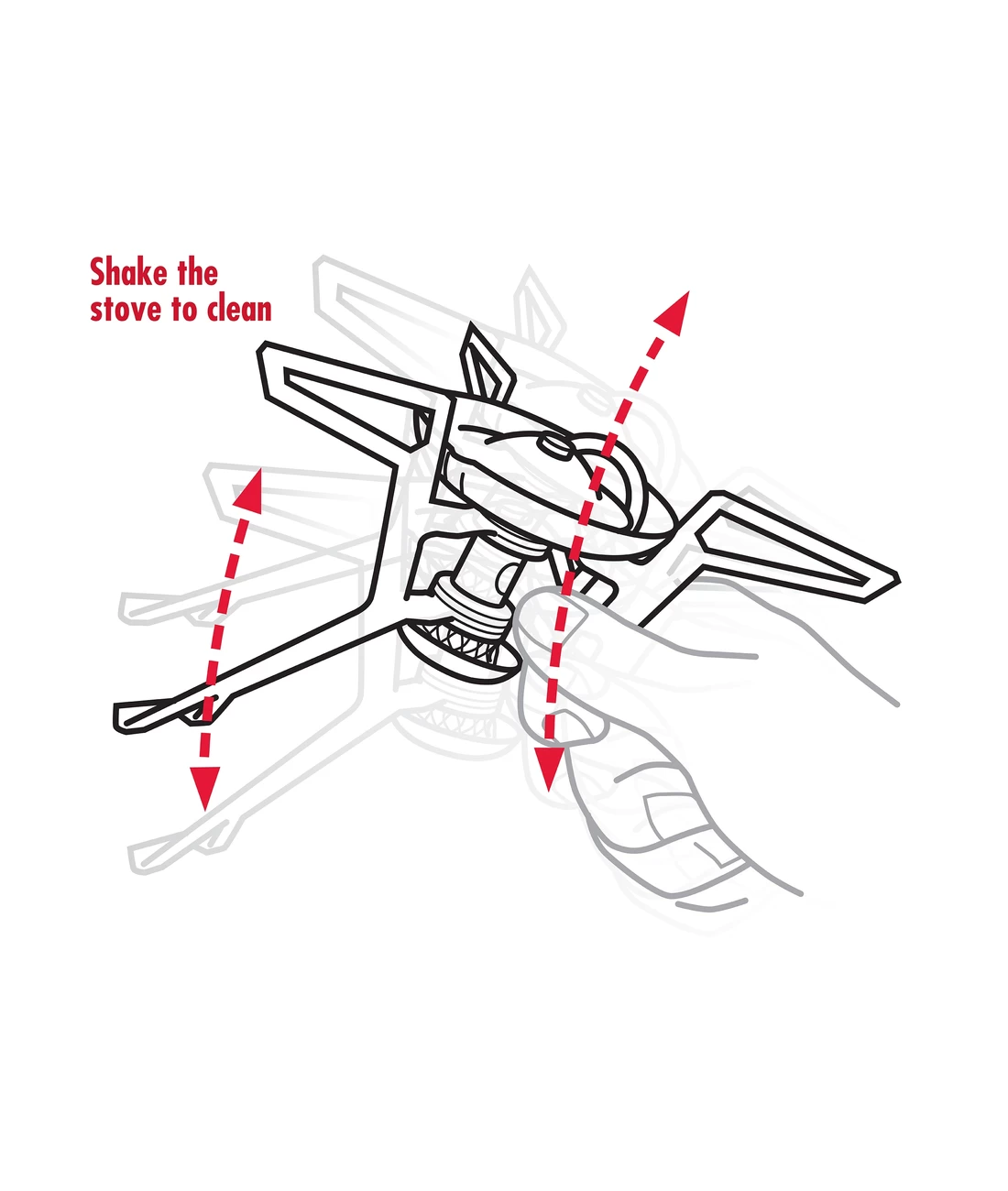 Shake the
stove to clean